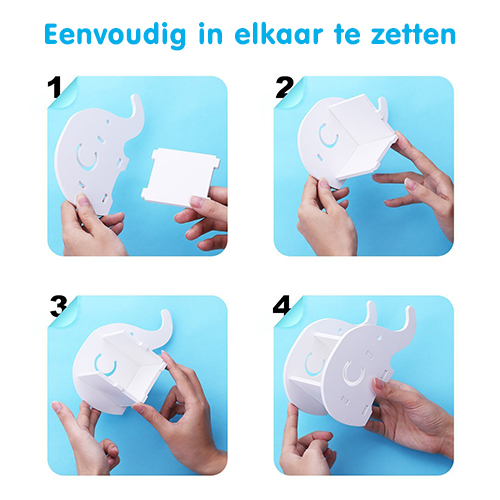 Eenvoudig in elkaar te zetten

1

2

3

4